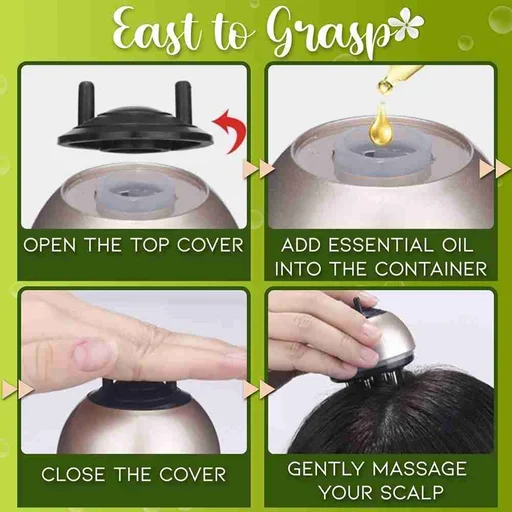 East to Grasp

OPEN THE TOP COVER

ADD ESSENTIAL OIL INTO THE CONTAINER

CLOSE THE COVER

GENTLY MASSAGE YOUR SCALP